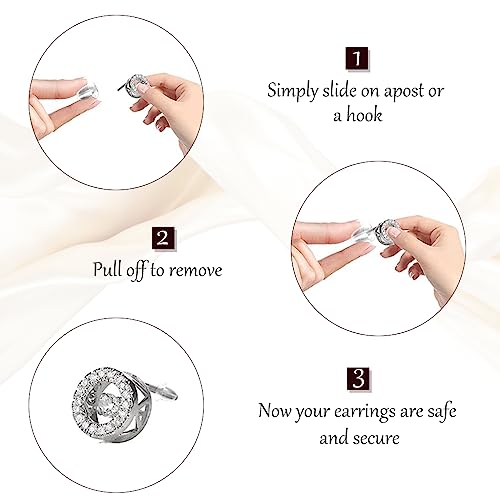 1
Simply slide on apost or a hook

2
Pull off to remove

3
Now your earrings are safe and secure